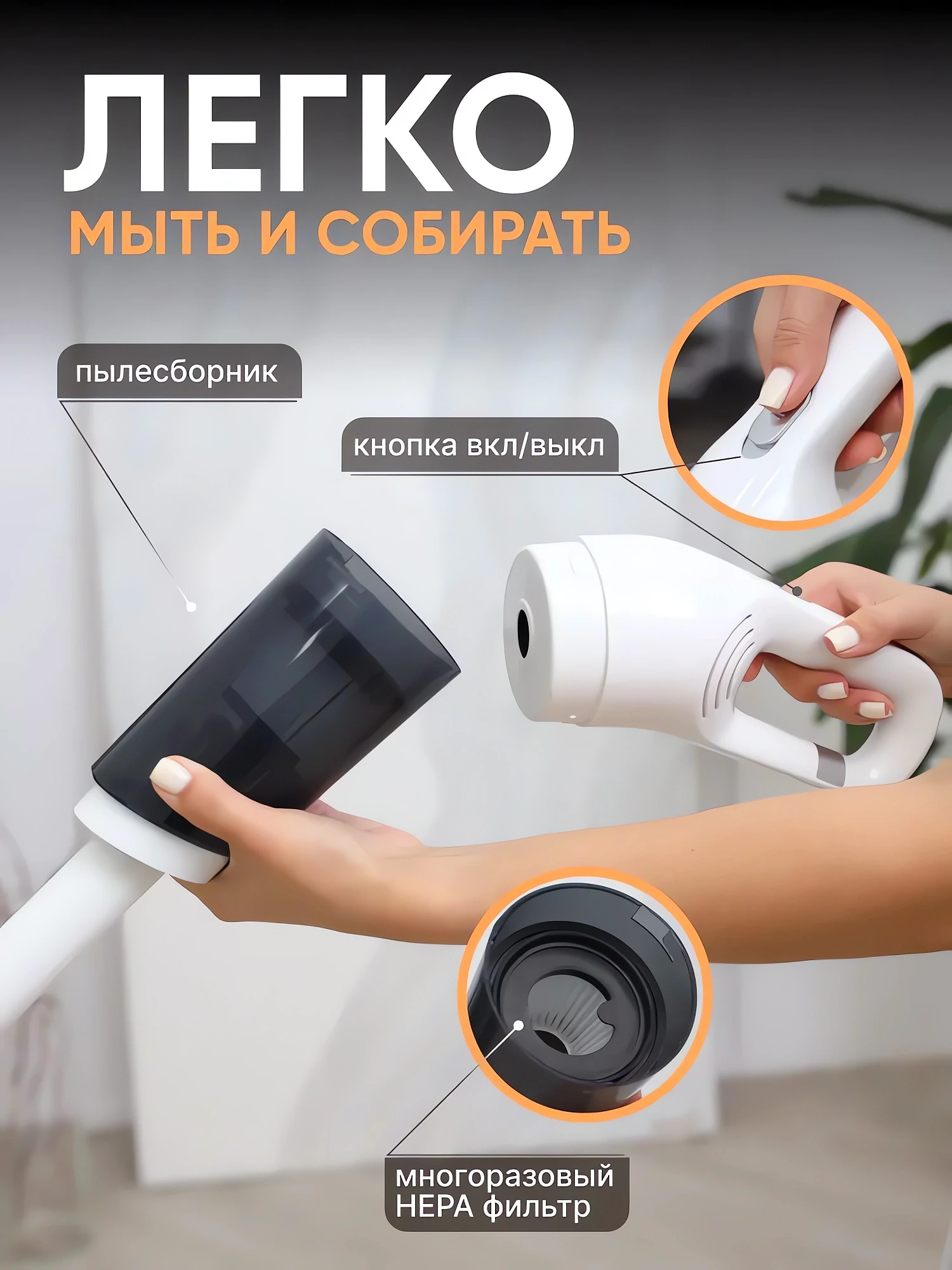 ЛЕГКО
МЫТЬ И СОБИРАТЬ

пылесборник

кнопка вкл/выкл

многоразовый
HEPA фильтр